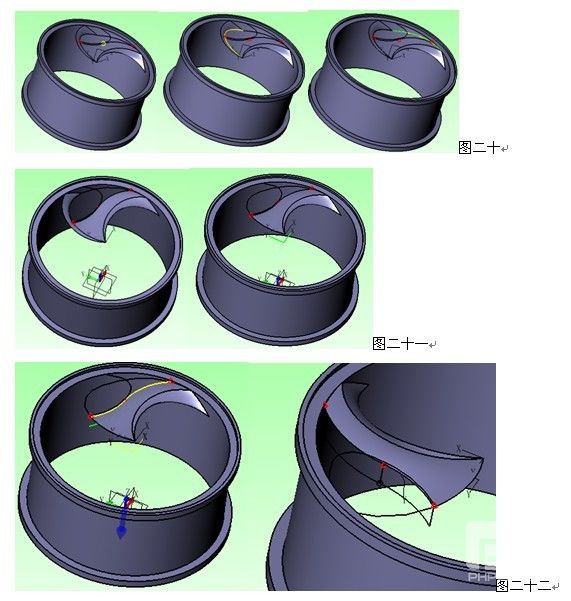 图二十

图二十一

图二十二